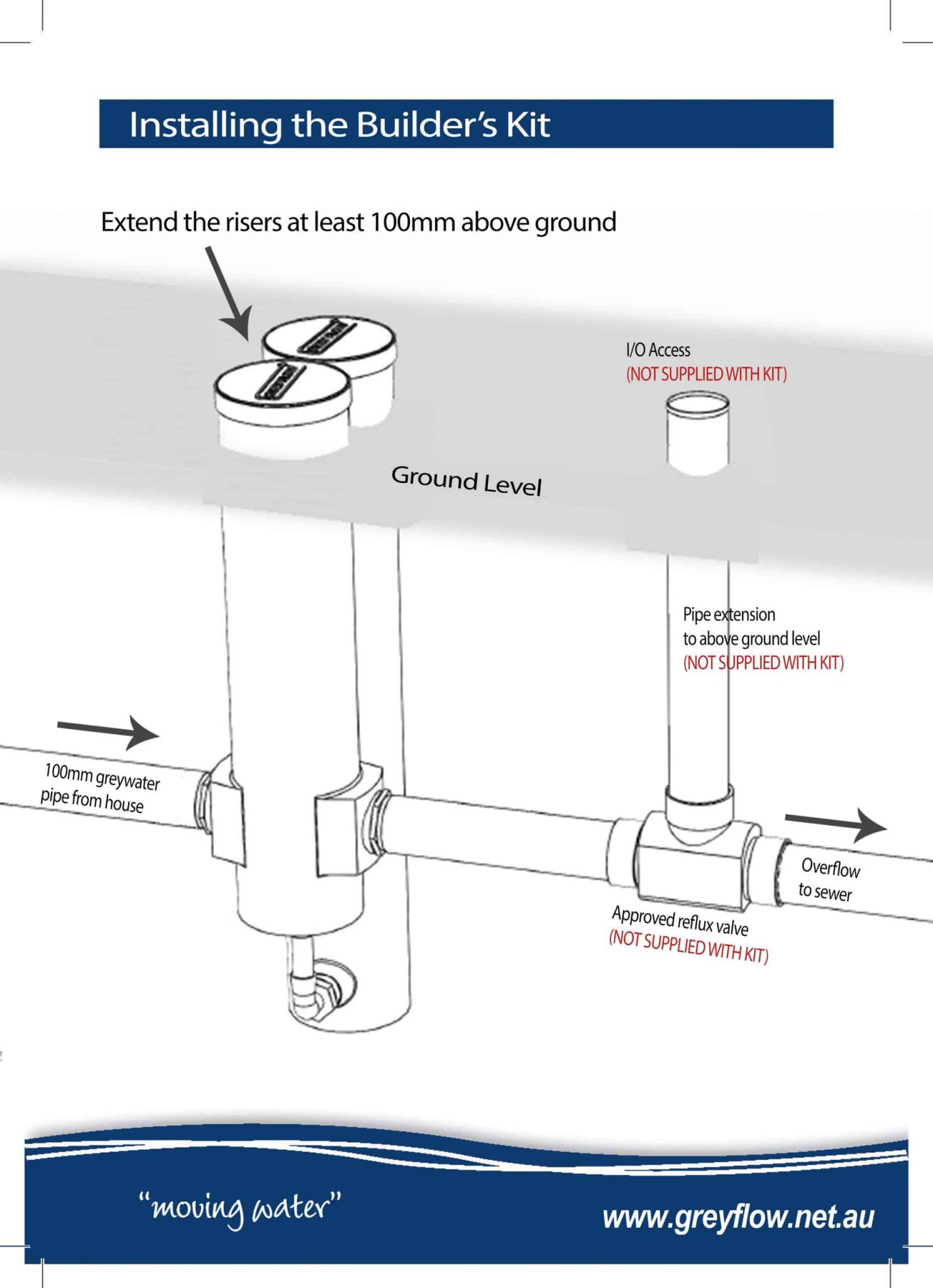 Installing the Builder's Kit

Extend the risers at least 100mm above ground

I/O Access
(NOT SUPPLIED WITH KIT)

Ground Level

Pipe extension
to above ground level
(NOT SUPPLIED WITH KIT)

100mm greywater
pipe from house

Overflow
to sewer

Approved reflux valve
(NOT SUPPLIED WITH KIT)

"moving water"

www.greyflow.net.au